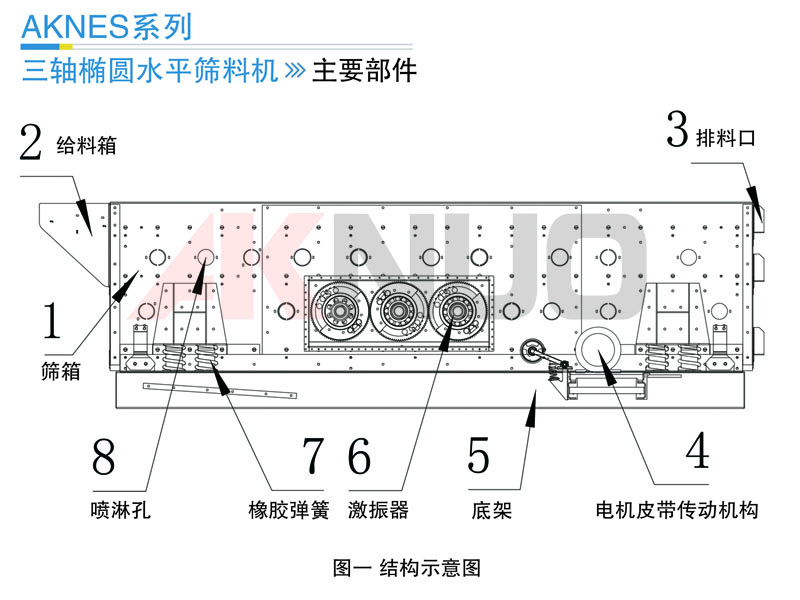 AKNES系列
三轴椭圆水平筛料机 » 主要部件

2 给料箱

3 排料口

AKNUO

1
筛箱

8
喷淋孔

7
橡胶弹簧

6
激振器

5
底架

4
电机皮带传动机构

图一 结构示意图